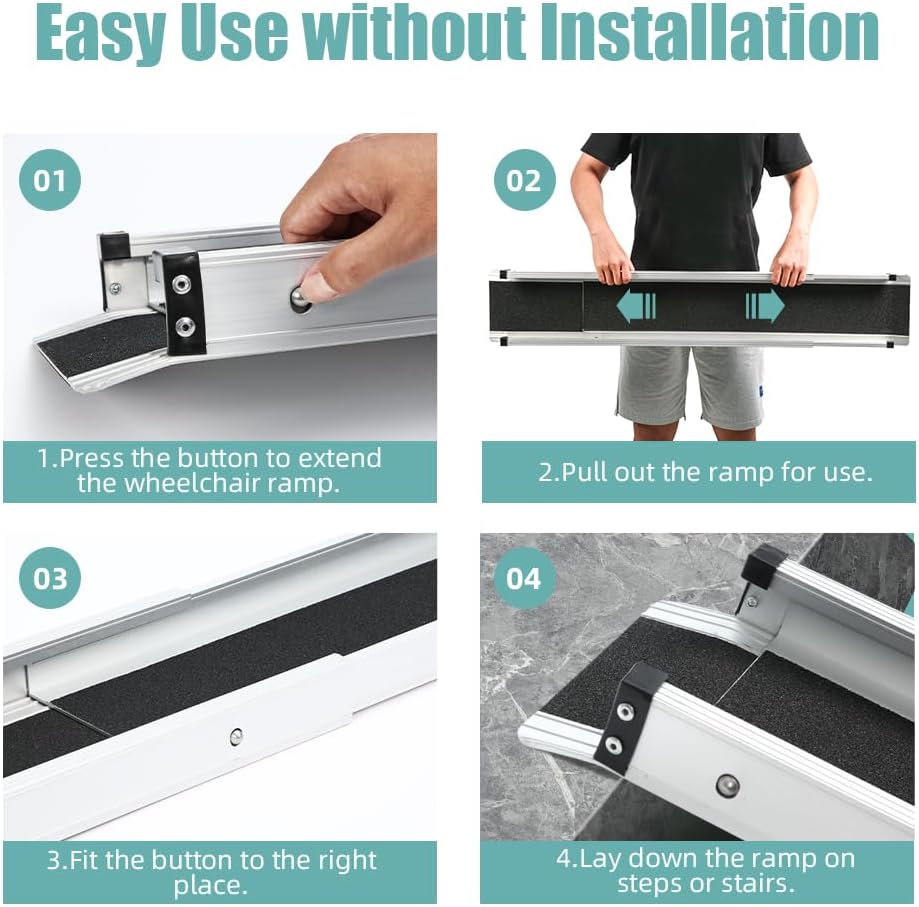 Easy Use without Installation

01

1.Press the button to extend the wheelchair ramp.

02

2.Pull out the ramp for use.

03

3.Fit the button to the right place.

04

4.Lay down the ramp on steps or stairs.